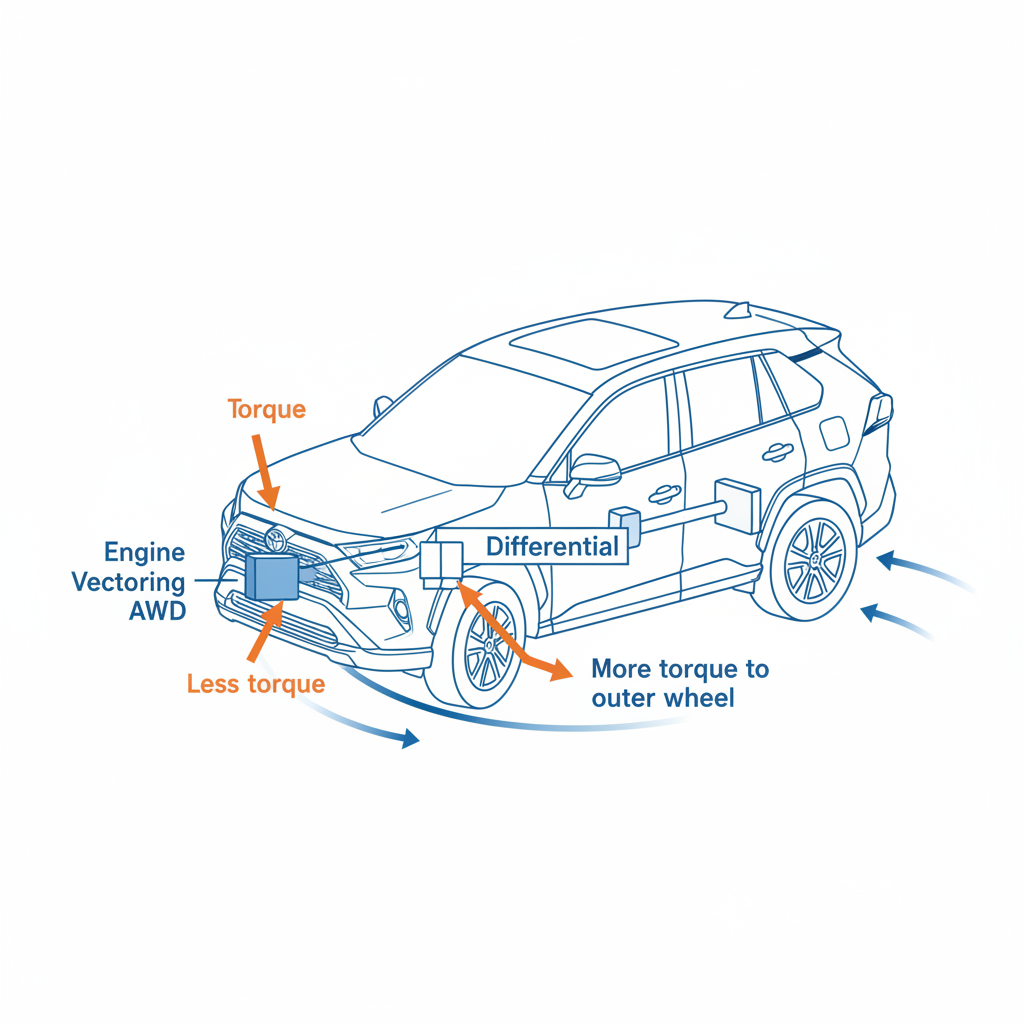 Torque

Engine Vectoring AWD

Differential

Less torque

More torque to outer wheel