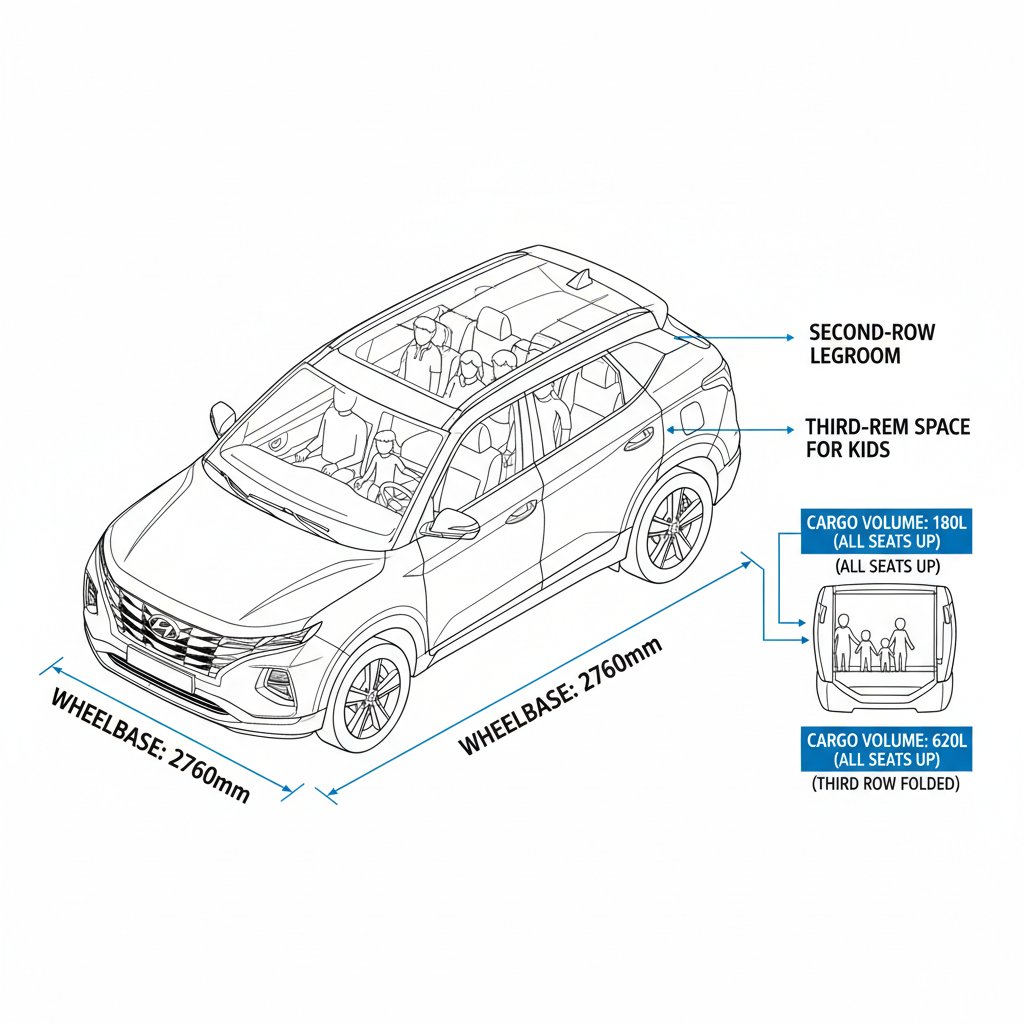 SECOND-ROW LEGROOM

THIRD-REM SPACE FOR KIDS

CARGO VOLUME: 180L (ALL SEATS UP)

(ALL SEATS UP)

CARGO VOLUME: 620L (ALL SEATS UP)

(THIRD ROW FOLDED)

WHEELBASE: 2760mm

WHEELBASE: 2760mm